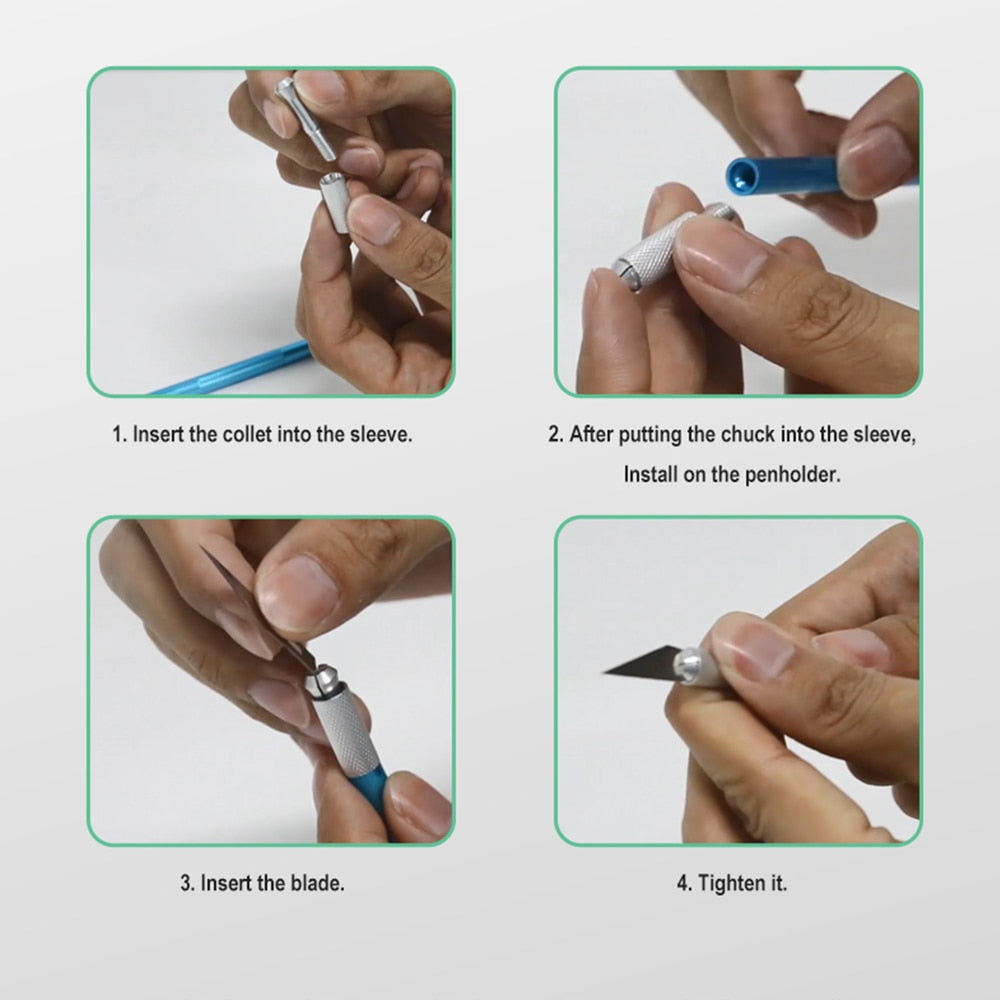 1. Insert the collet into the sleeve.

2. After putting the chuck into the sleeve, Install on the penholder.

3. Insert the blade.

4. Tighten it.