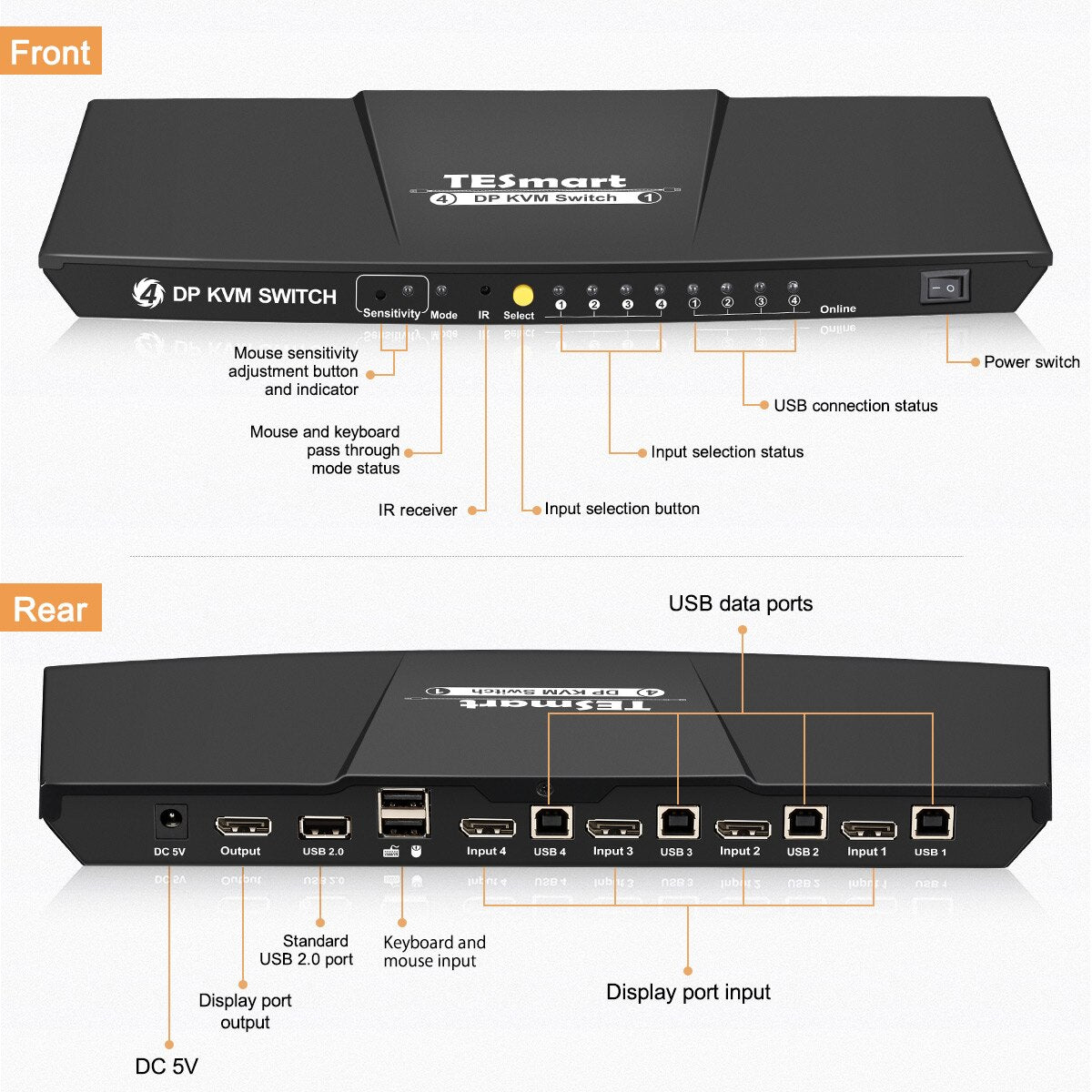 Front

TESmart
4 DP KVM Switch 1

4 DP KVM SWITCH
Sensitivity Mode IR Select 1 2 3 4 1 2 3 4 Online

Mouse sensitivity adjustment button and indicator

Mouse and keyboard pass through mode status

IR receiver

Input selection button

Input selection status

USB connection status

Power switch

Rear

USB data ports

TESmart
4 DP KVM Switch 1

DC 5V Output USB 2.0 Input 4 USB 4 Input 3 USB 3 Input 2 USB 2 Input 1 USB 1

Standard USB 2.0 port

Keyboard and mouse input

Display port output

Display port input

DC 5V