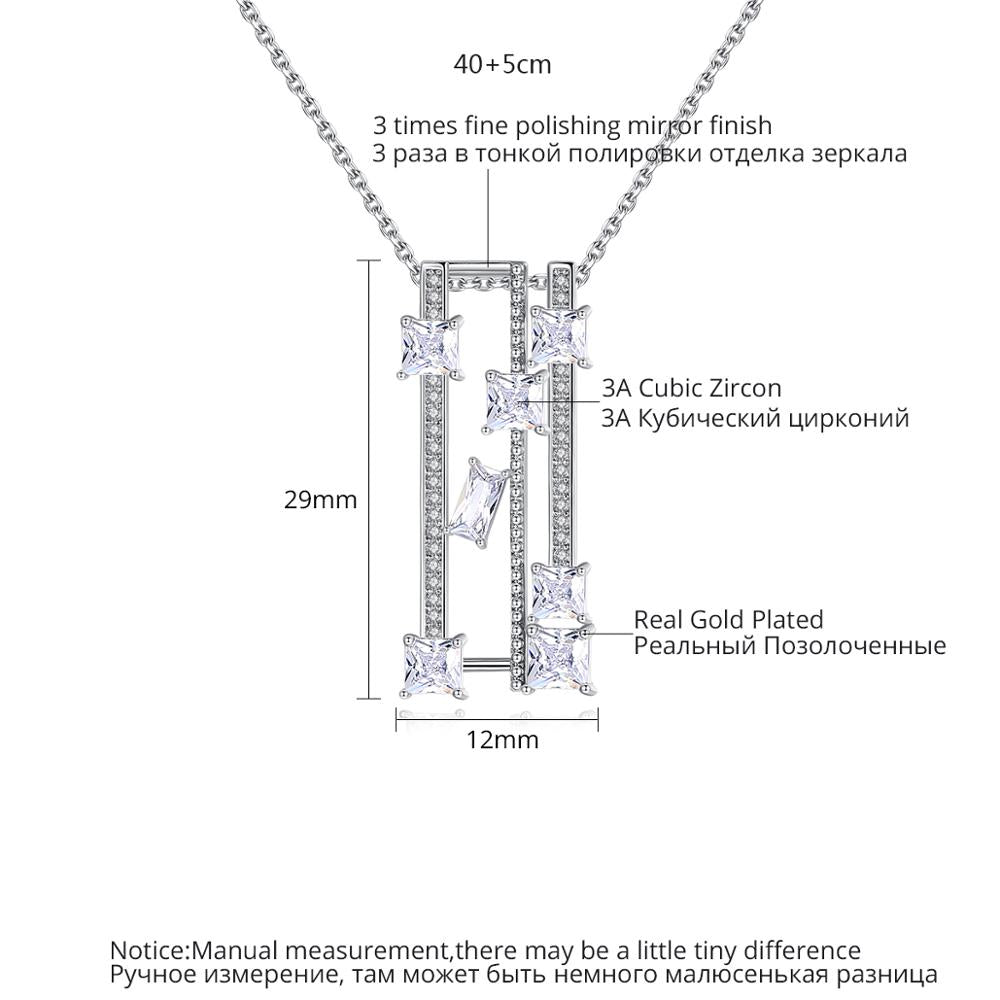 40+5cm

3 times fine polishing mirror finish
3 раза в тонкой полировки отделка зеркала

3A Cubic Zircon
3A Кубический цирконий

29mm

Real Gold Plated
Реальный Позолоченные

12mm

Notice:Manual measurement,there may be a little tiny difference
Ручное измерение, там может быть немного малюсенькая разница