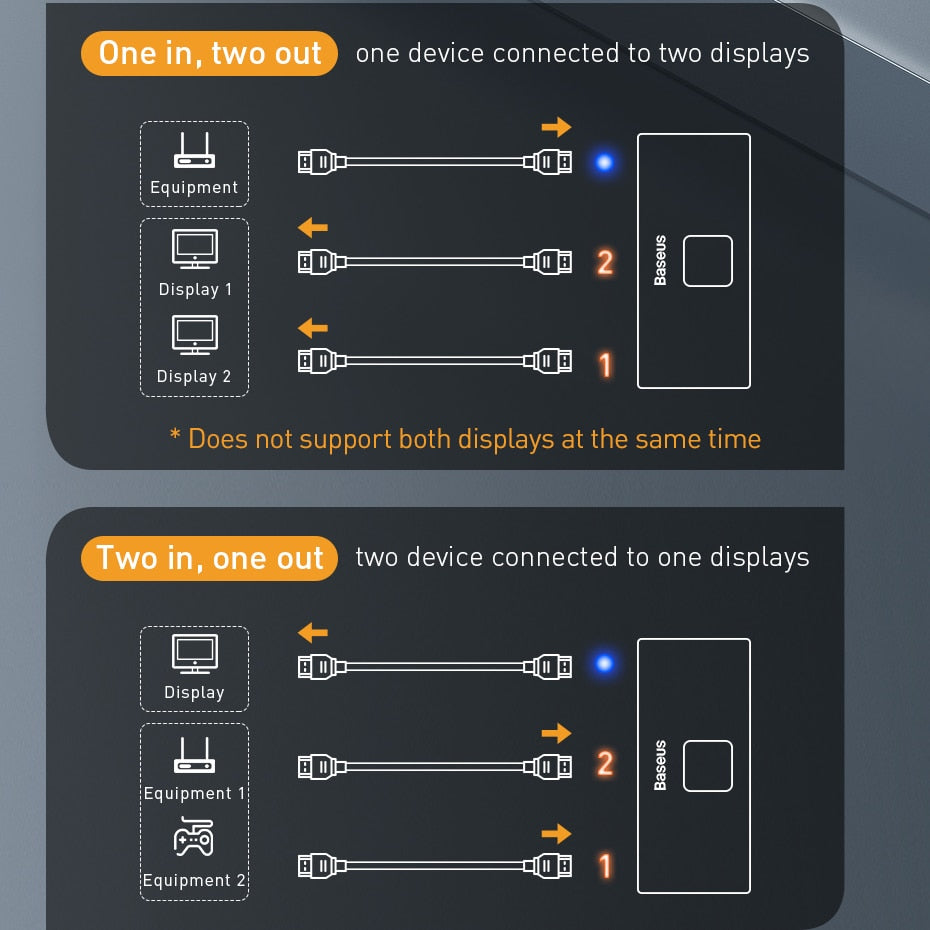 One in, two out one device connected to two displays

Equipment

Display 1

Display 2

2

1

Baseus

* Does not support both displays at the same time

Two in, one out two device connected to one displays

Display

Equipment 1

Equipment 2

2

1

Baseus